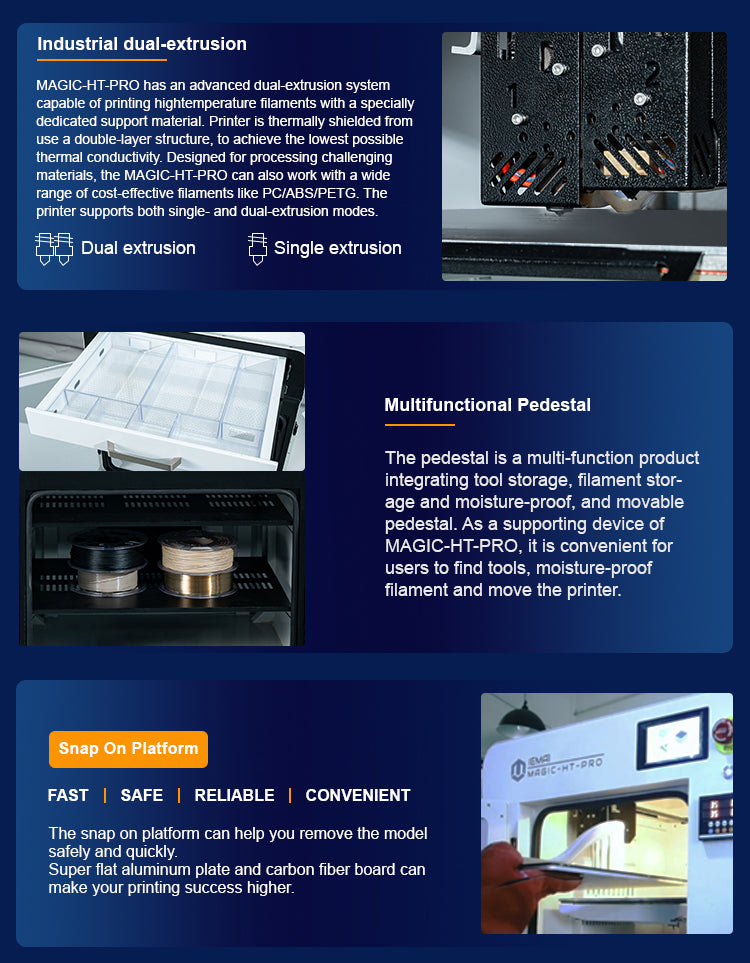 Industrial dual-extrusion

MAGIC-HT-PRO has an advanced dual-extrusion system capable of printing hightemperature filaments with a specially dedicated support material. Printer is thermally shielded from use a double-layer structure, to achieve the lowest possible thermal conductivity. Designed for processing challenging materials, the MAGIC-HT-PRO can also work with a wide range of cost-effective filaments like PC/ABS/PETG. The printer supports both single- and dual-extrusion modes.

Dual extrusion

Single extrusion

1

2

Multifunctional Pedestal

The pedestal is a multi-function product integrating tool storage, filament storage and moisture-proof, and movable pedestal. As a supporting device of MAGIC-HT-PRO, it is convenient for users to find tools, moisture-proof filament and move the printer.

Snap On Platform

FAST | SAFE | RELIABLE | CONVENIENT

The snap on platform can help you remove the model safely and quickly.
Super flat aluminum plate and carbon fiber board can make your printing success higher.

IEMAI MAGIC-HT-PRO